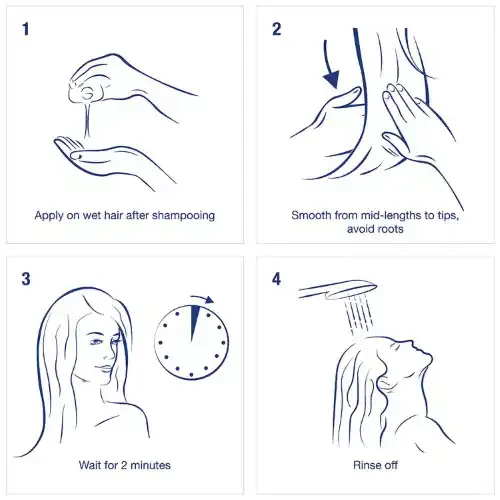 1

Apply on wet hair after shampooing

2

Smooth from mid-lengths to tips, avoid roots

3

Wait for 2 minutes

4

Rinse off