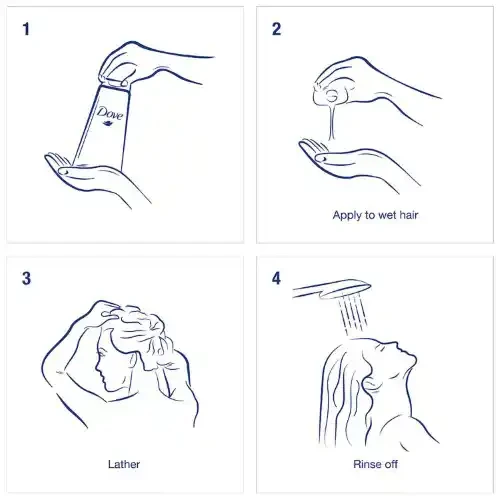 1

Dove

2

Apply to wet hair

3

Lather

4

Rinse off